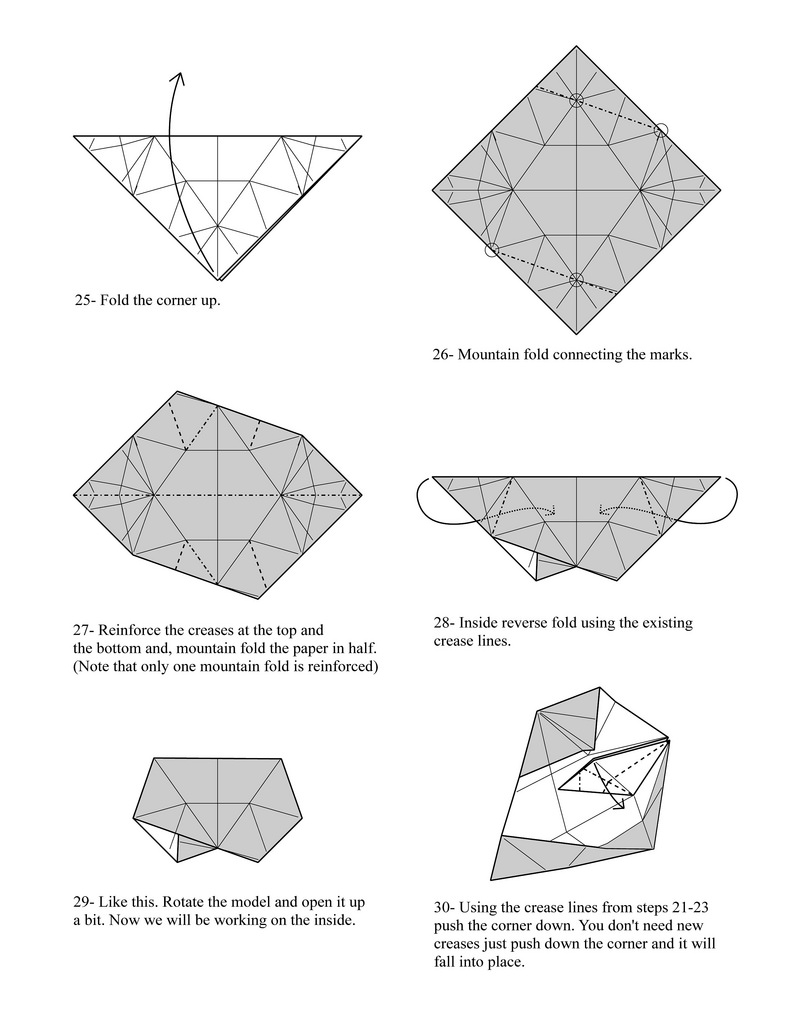 25- Fold the corner up.

26- Mountain fold connecting the marks.

27- Reinforce the creases at the top and the bottom and, mountain fold the paper in half. (Note that only one mountain fold is reinforced)

28- Inside reverse fold using the existing crease lines.

29- Like this. Rotate the model and open it up a bit. Now we will be working on the inside.

30- Using the crease lines from steps 21-23 push the corner down. You don't need new creases just push down the corner and it will fall into place.