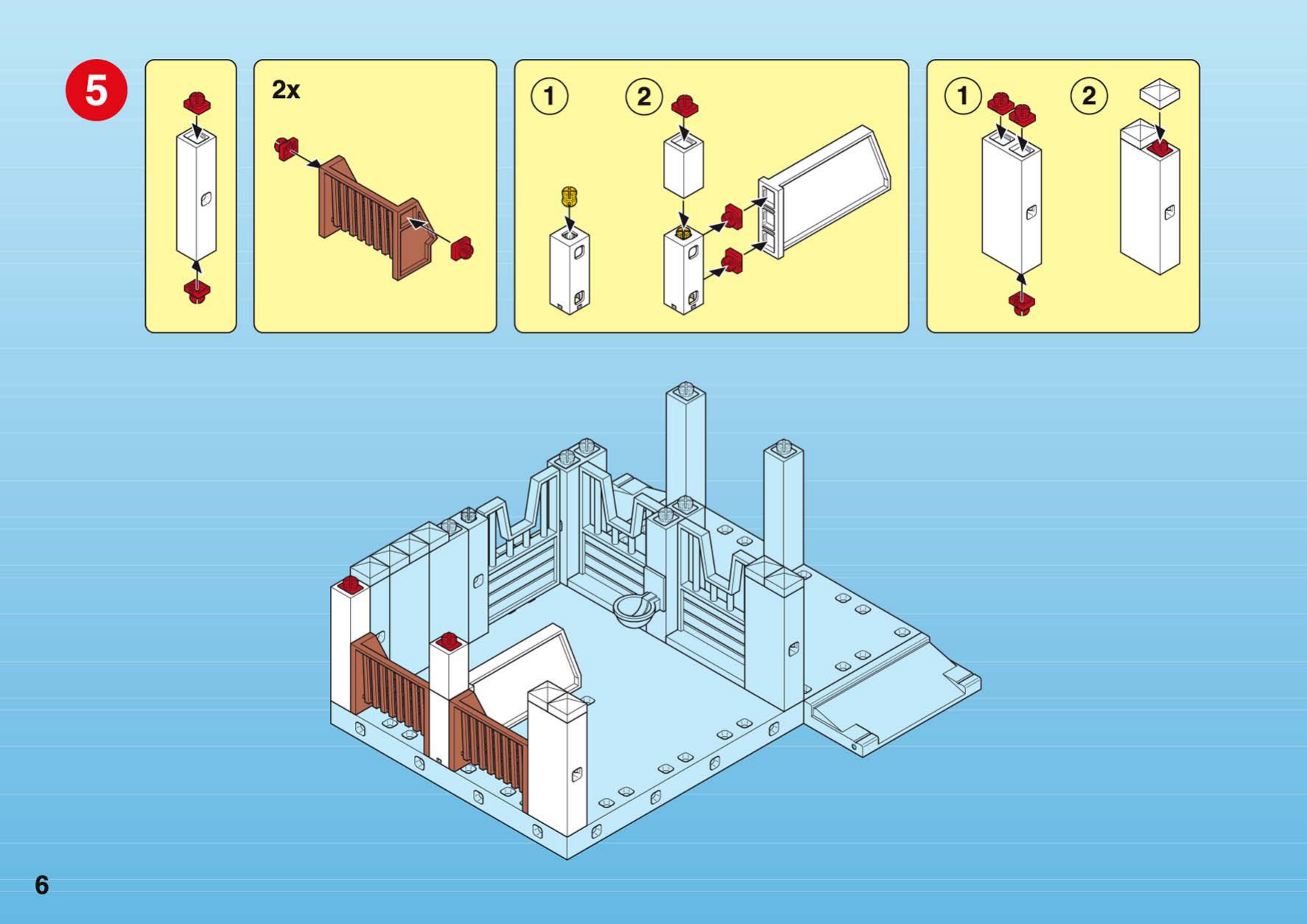 5

2x

1 2

1 2

6